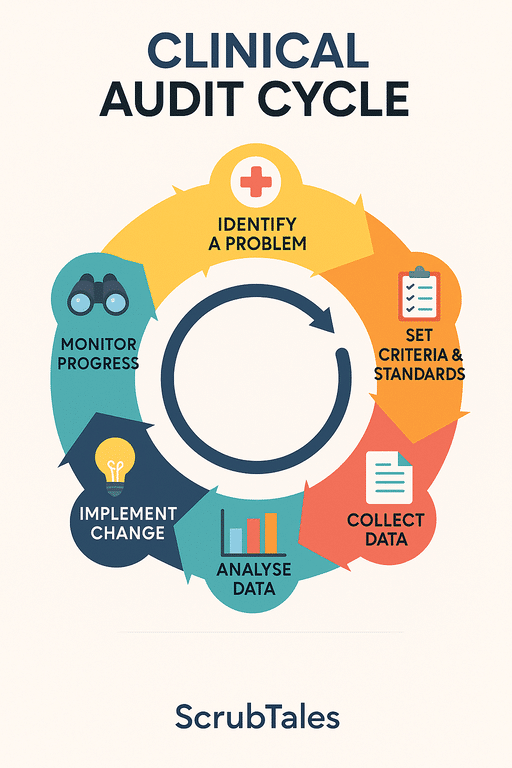 CLINICAL
AUDIT CYCLE

IDENTIFY
A PROBLEM

SET
CRITERIA &
STANDARDS

COLLECT
DATA

ANALYSE
DATA

IMPLEMENT
CHANGE

MONITOR
PROGRESS

ScrubTales